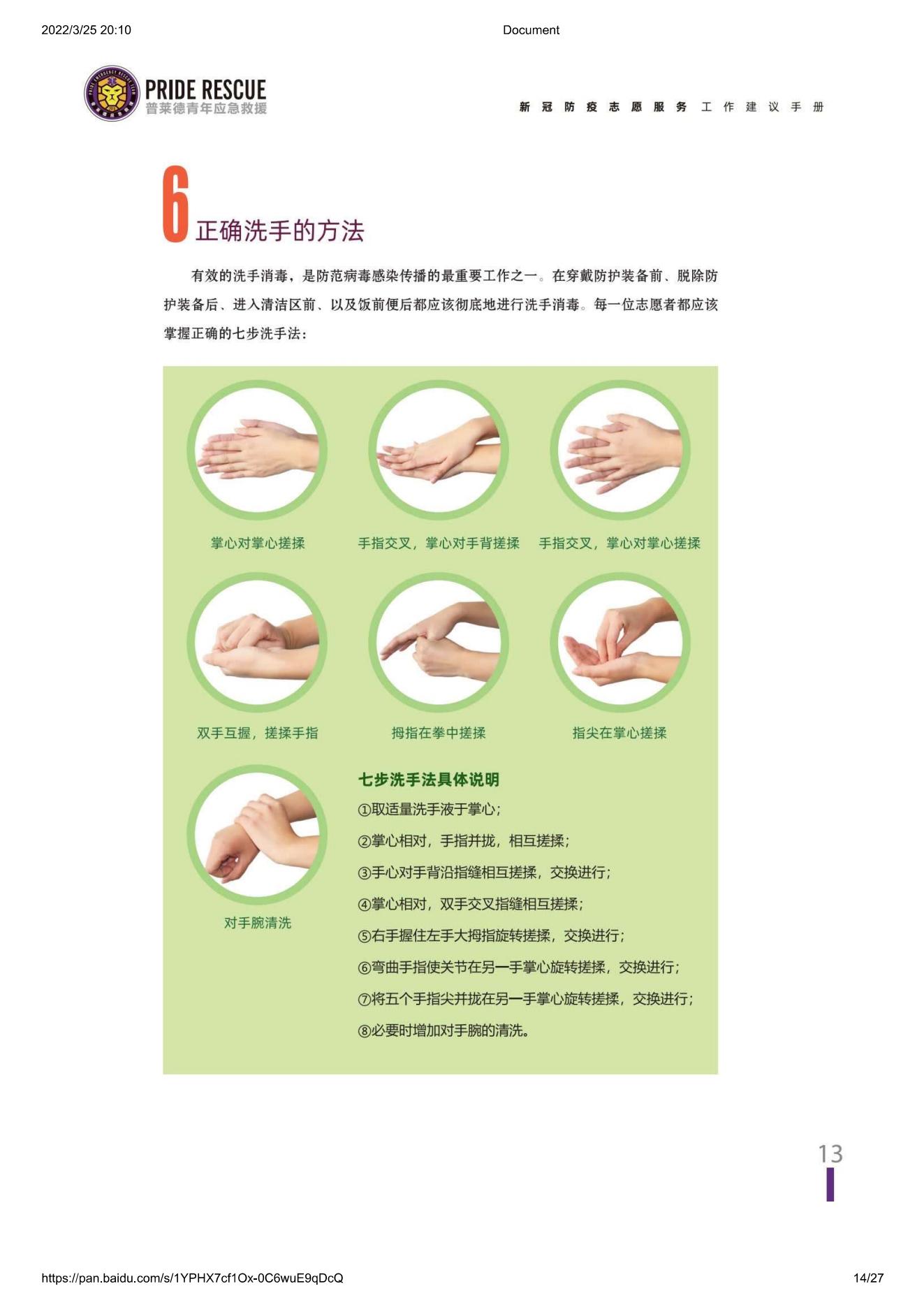 2022/3/25 20:10

Document

PRIDE RESCUE
普莱德青年应急救援

新冠防疫志愿服务工作建议手册

6 正确洗手的方法

有效的洗手消毒，是防范病毒感染传播的最重要工作之一。在穿戴防护装备前、脱除防护装备后、进入清洁区前、以及饭前便后都应该彻底地进行洗手消毒。每一位志愿者都应该掌握正确的七步洗手法：

掌心对掌心搓揉

手指交叉，掌心对手背搓揉

手指交叉，掌心对掌心搓揉

双手互握，搓揉手指

拇指在拳中搓揉

指尖在掌心搓揉

对手腕清洗

七步洗手法具体说明

①取适量洗手液于掌心；

②掌心相对，手指并拢，相互搓揉；

③手心对手背沿指缝相互搓揉，交换进行；

④掌心相对，双手交叉指缝相互搓揉；

⑤右手握住左手大拇指旋转搓揉，交换进行；

⑥弯曲手指使关节在另一手掌心旋转搓揉，交换进行；

⑦将五个手指尖并拢在另一手掌心旋转搓揉，交换进行；

⑧必要时增加对手腕的清洗。

13

https://pan.baidu.com/s/1YPHX7cf1Ox-0C6wuE9qDcQ

14/27